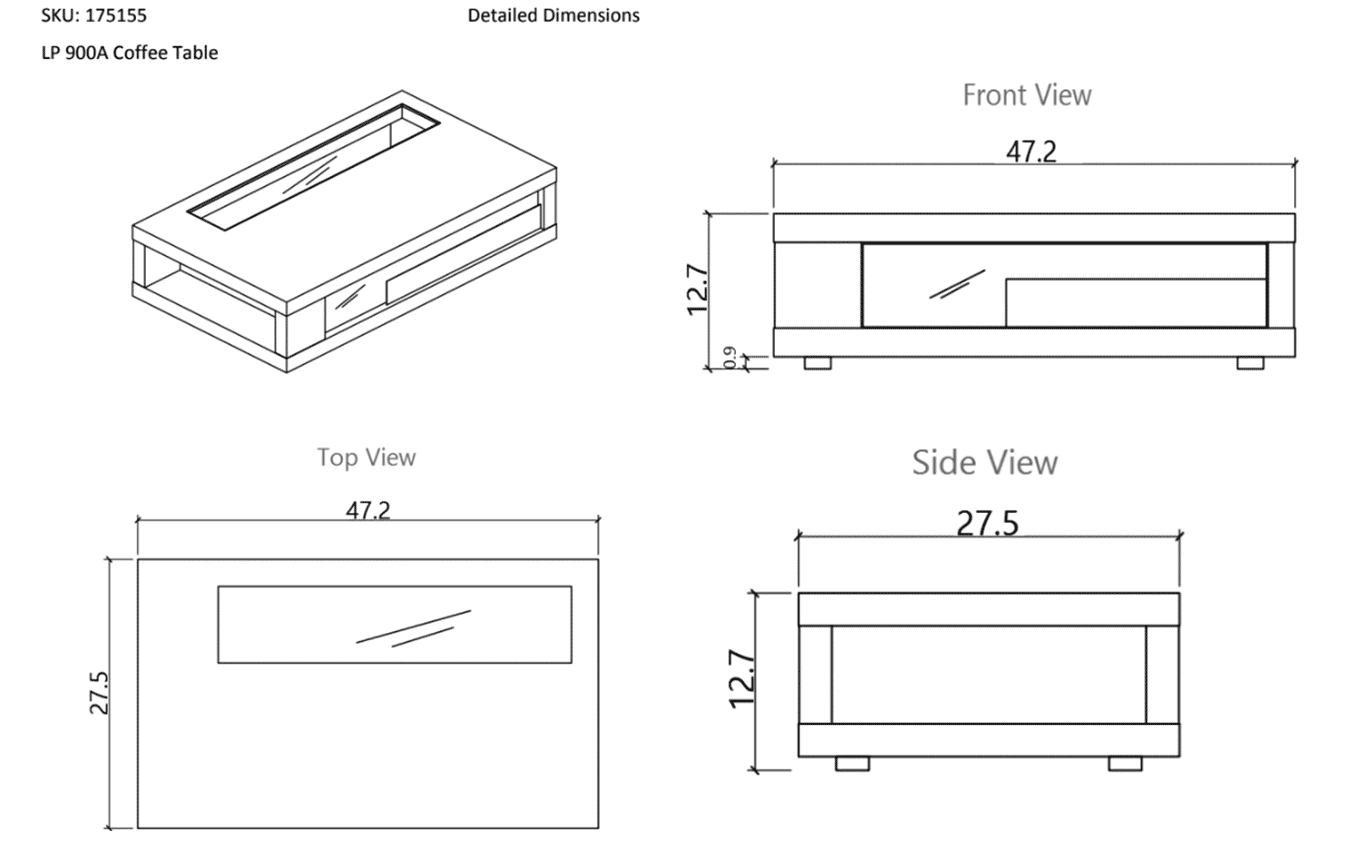 SKU: 175155

Detailed Dimensions

LP 900A Coffee Table

Front View

47.2

12.7

0.9

Top View

47.2

27.5

Side View

27.5

12.7