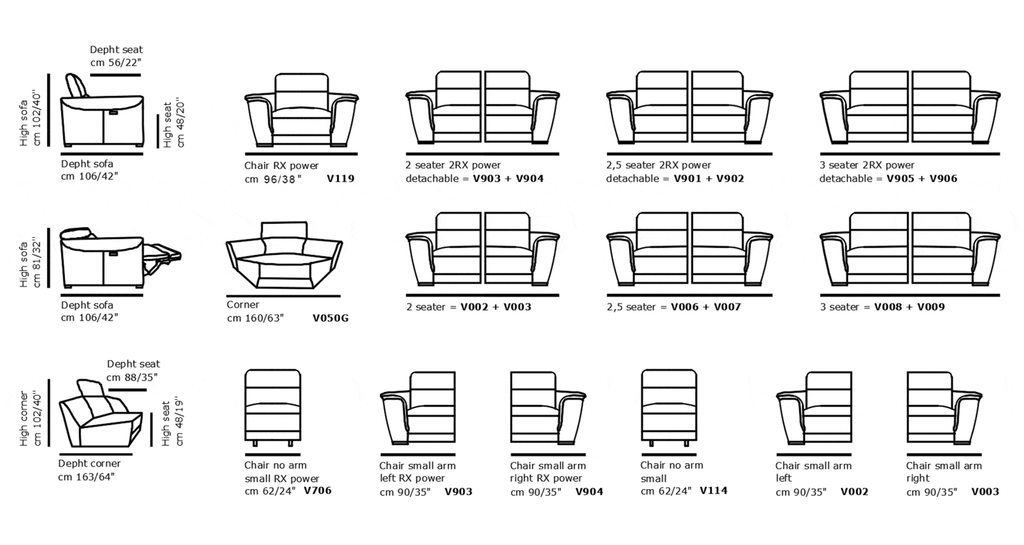 Depht seat
cm 56/22"

High sofa
cm 102/40"

High seat
cm 48/20"

Depht sofa
cm 106/42"

Chair RX power
cm 96/38" V119

2 seater 2RX power
detachable = V903 + V904

2,5 seater 2RX power
detachable = V901 + V902

3 seater 2RX power
detachable = V905 + V906

High sofa
cm 81/32"

Depht sofa
cm 106/42"

Corner
cm 160/63" V050G

2 seater = V002 + V003

2,5 seater = V006 + V007

3 seater = V008 + V009

Depht seat
cm 88/35"

High corner
cm 102/40"

High seat
cm 48/19"

Depht corner
cm 163/64"

Chair no arm
small RX power
cm 62/24" V706

Chair small arm
left RX power
cm 90/35" V903

Chair small arm
right RX power
cm 90/35" V904

Chair no arm
small
cm 62/24" V114

Chair small arm
left
cm 90/35" V002

Chair small arm
right
cm 90/35" V003